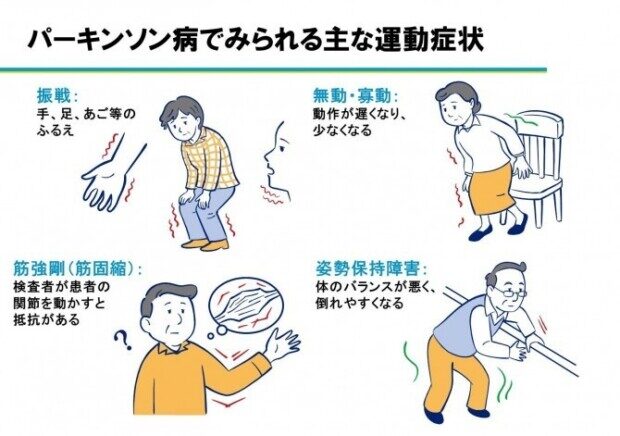 パーキンソン病でみられる主な運動症状

振戦：
手、足、あご等のふるえ

無動・寡動：
動作が遅くなり、少なくなる

筋強剛（筋固縮）：
検査者が患者の関節を動かすと抵抗がある

?

姿勢保持障害：
体のバランスが悪く、倒れやすくなる